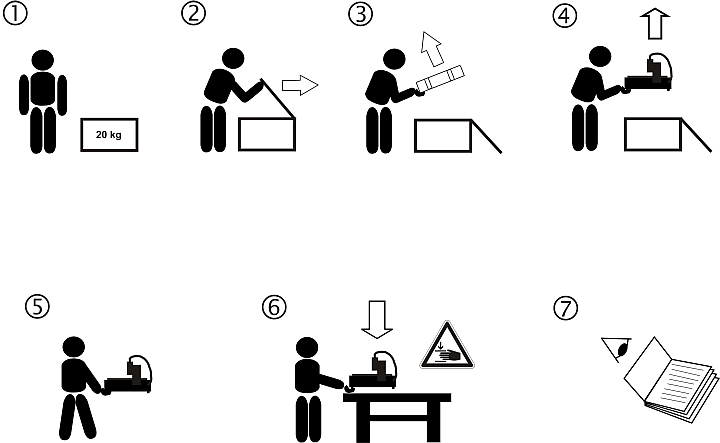 ①

20 kg

②

③

④

⑤

⑥

⑦